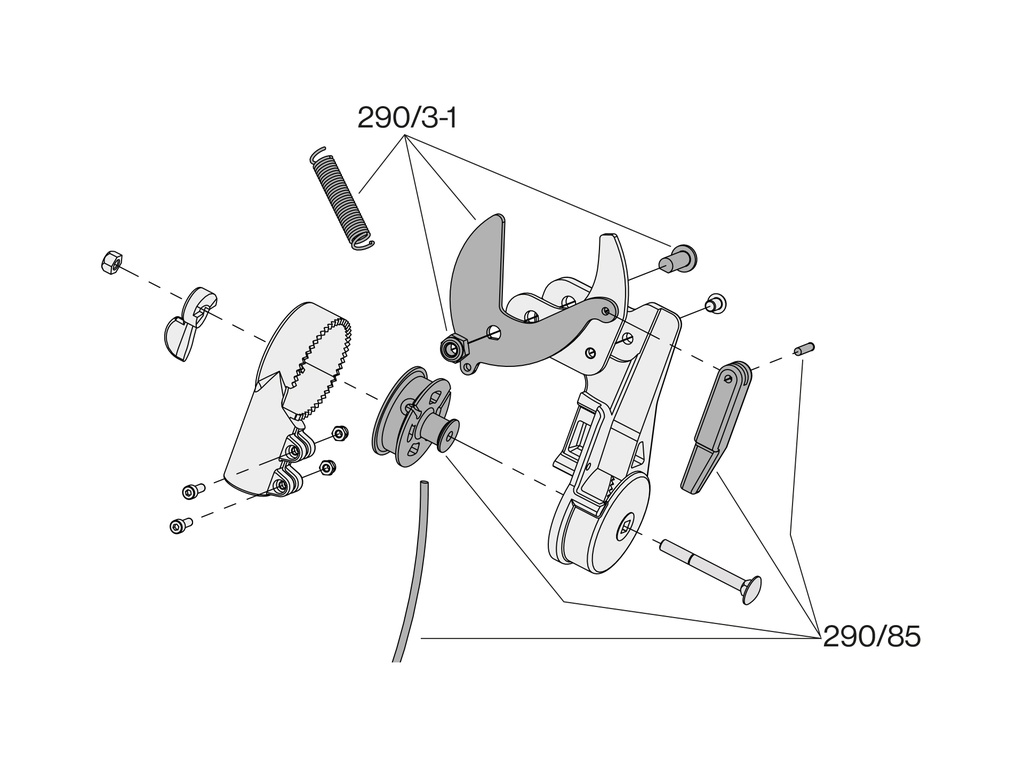 290/3-1

290/85